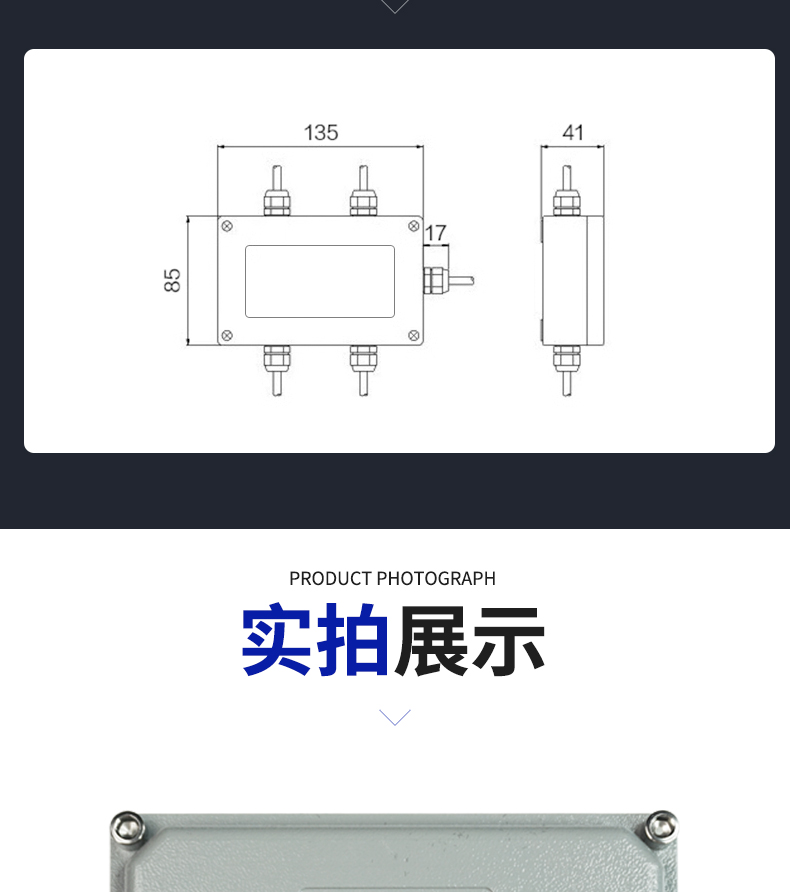 135

41

17

85

PRODUCT PHOTOGRAPH

实拍展示